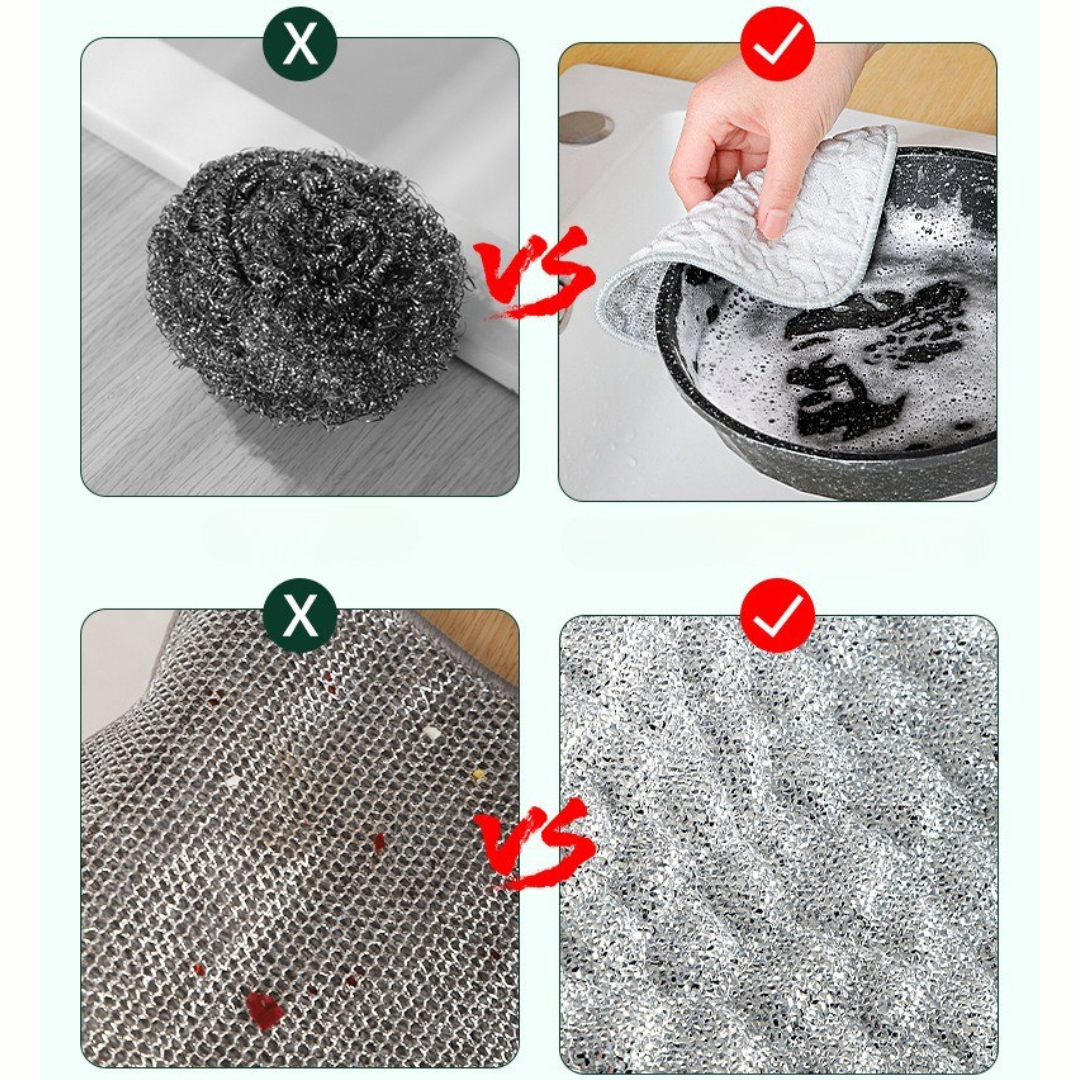 X
VS
X
VS